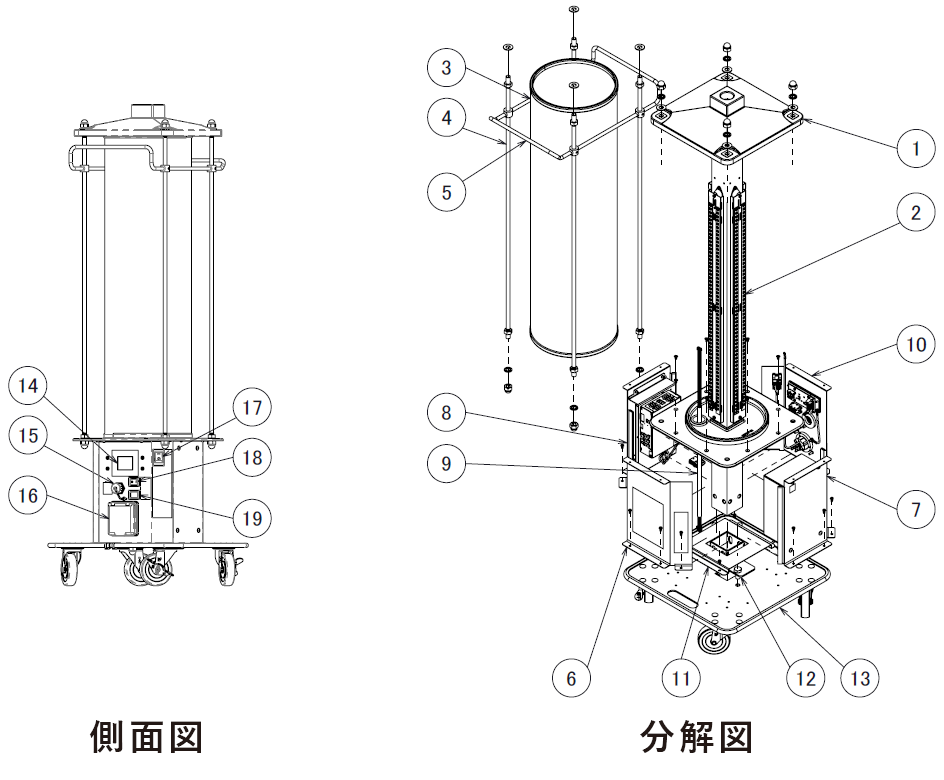 14
15
16
17
18
19

側面図

3
4
5
1
2
10
8
9
7
6
11
12
13

分解図